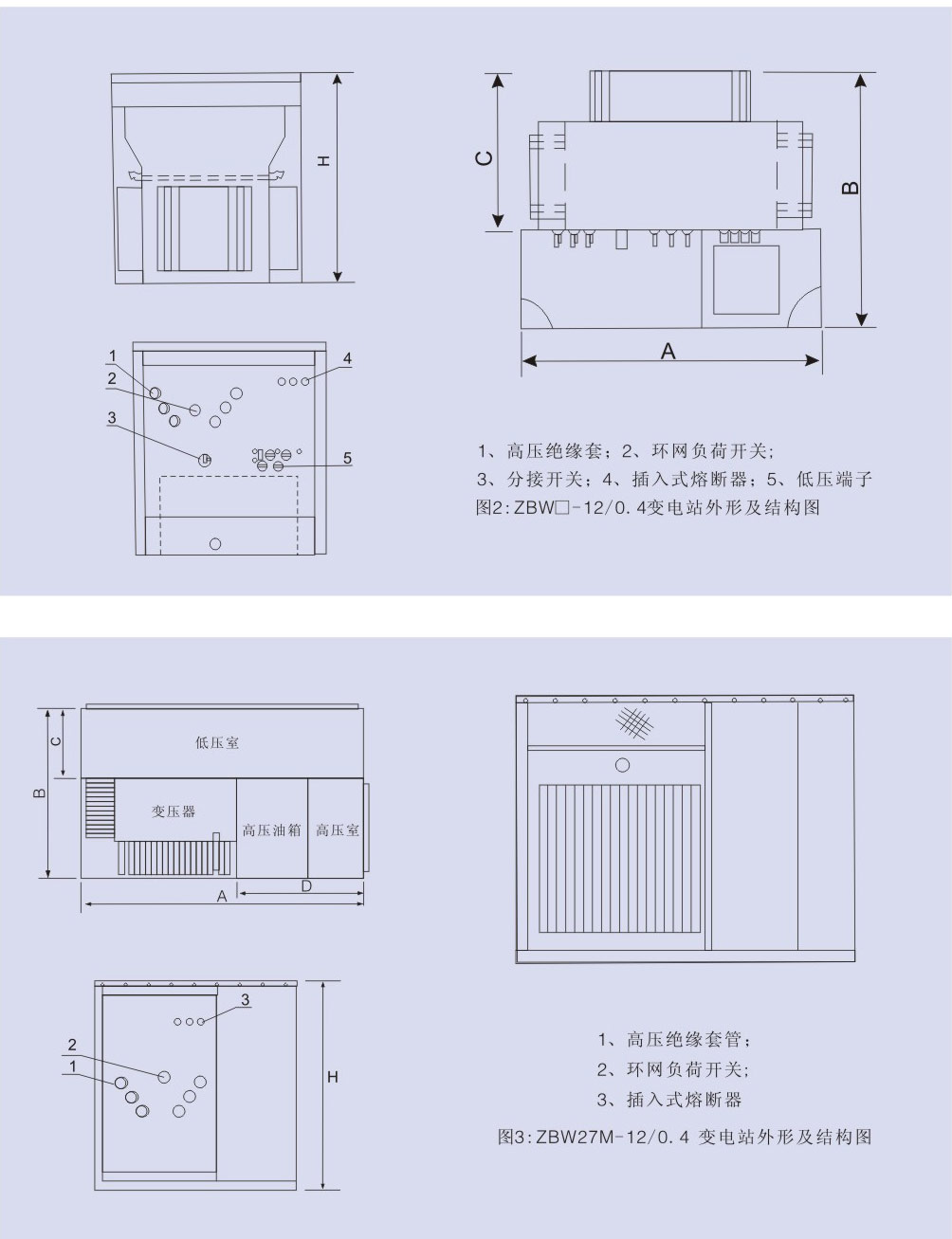 H

C

B

A

1

2

3

4

5

1、高压绝缘套；2、环网负荷开关；
3、分接开关；4、插入式熔断器；5、低压端子
图2:ZBW□-12/0.4变电站外形及结构图

C

B

低压室

变压器

高压油箱

高压室

A

D

3

2

1

H

1、高压绝缘套管；
2、环网负荷开关;
3、插入式熔断器
图3:ZBW27M-12/0.4 变电站外形及结构图